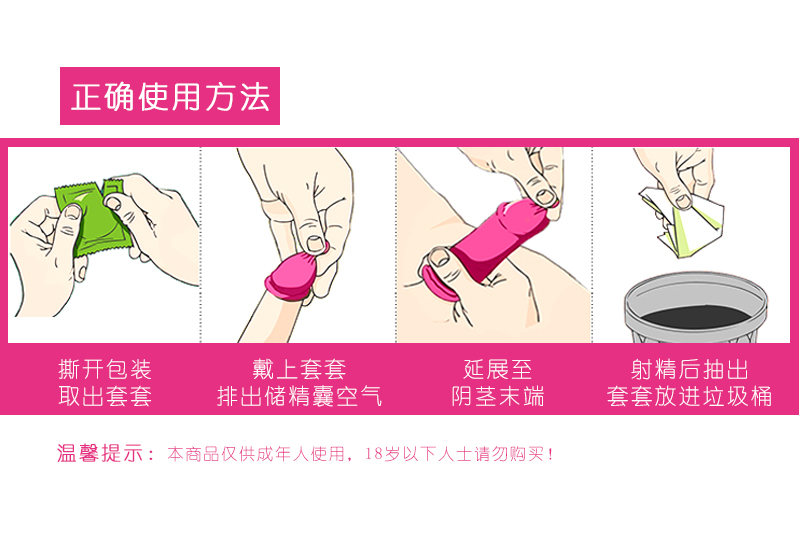 正确使用方法

撕开包装
取出套套

戴上套套
排出储精囊空气

延展至
阴茎末端

射精后抽出
套套放进垃圾桶

温馨提示：本商品仅供成年人使用，18岁以下人士请勿购买！